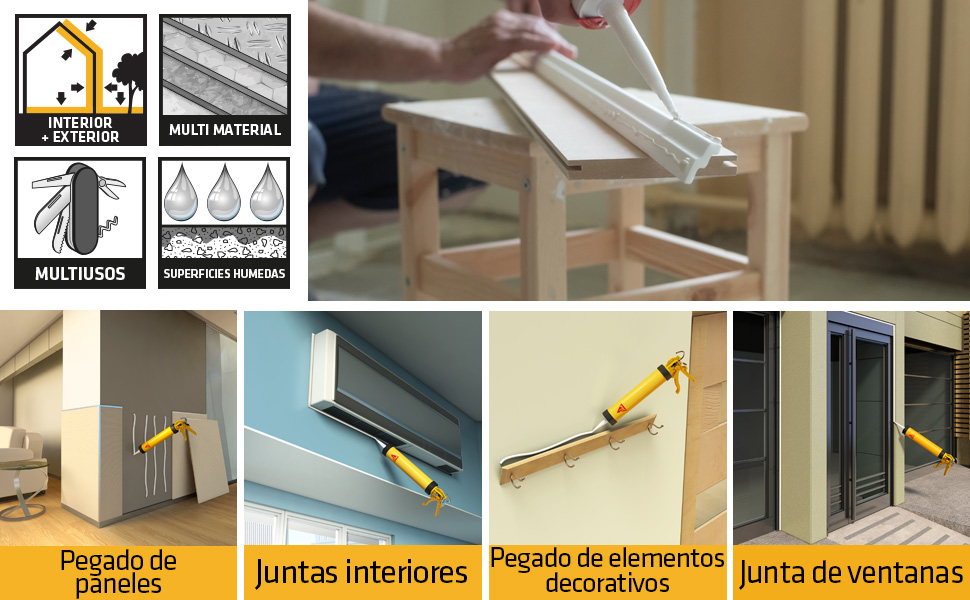 INTERIOR + EXTERIOR

MULTI MATERIAL

MULTIUSOS

SUPERFICIES HUMEDAS

Pegado de paneles

Juntas interiores

Pegado de elementos decorativos

Junta de ventanas