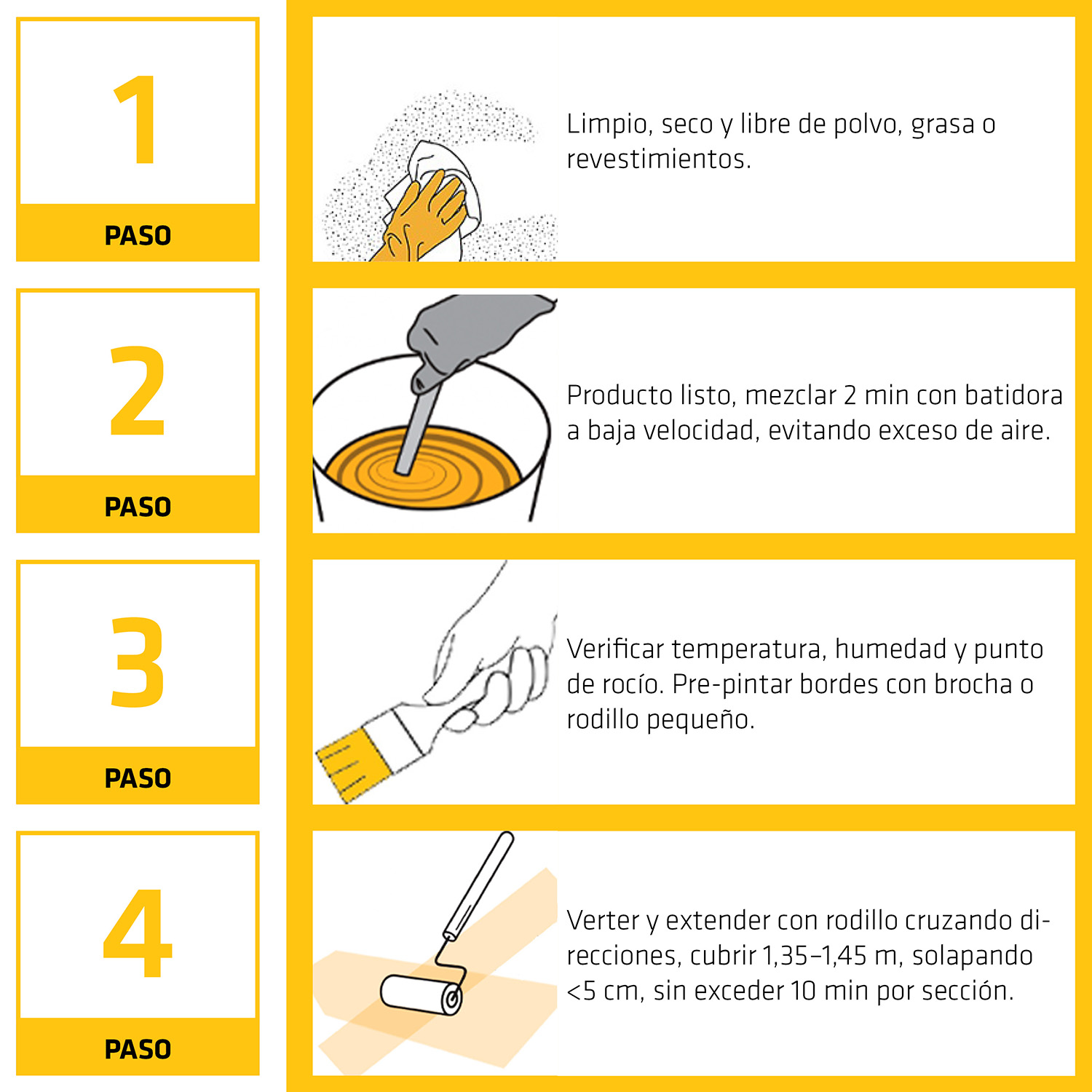 1
PASO

Limpio, seco y libre de polvo, grasa o revestimientos.

2
PASO

Producto listo, mezclar 2 min con batidora a baja velocidad, evitando exceso de aire.

3
PASO

Verificar temperatura, humedad y punto de rocío. Pre-pintar bordes con brocha o rodillo pequeño.

4
PASO

Verter y extender con rodillo cruzando direcciones, cubrir 1,35–1,45 m, solapando <5 cm, sin exceder 10 min por sección.