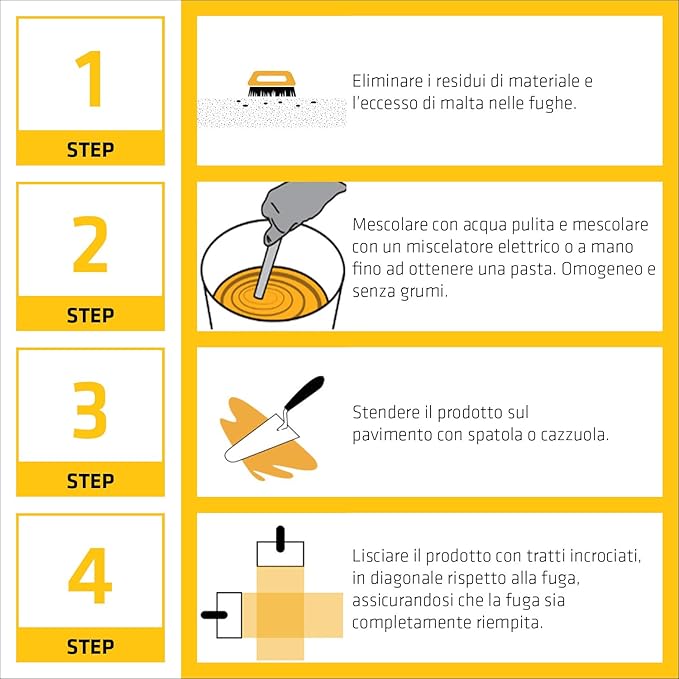 1

STEP

Eliminare i residui di materiale e l'eccesso di malta nelle fughe.

2

STEP

Mescolare con acqua pulita e mescolare con un miscelatore elettrico o a mano fino ad ottenere una pasta. Omogeneo e senza grumi.

3

STEP

Stendere il prodotto sul pavimento con spatola o cazzuola.

4

STEP

Lisciare il prodotto con tratti incrociati, in diagonale rispetto alla fuga, assicurandosi che la fuga sia completamente riempita.